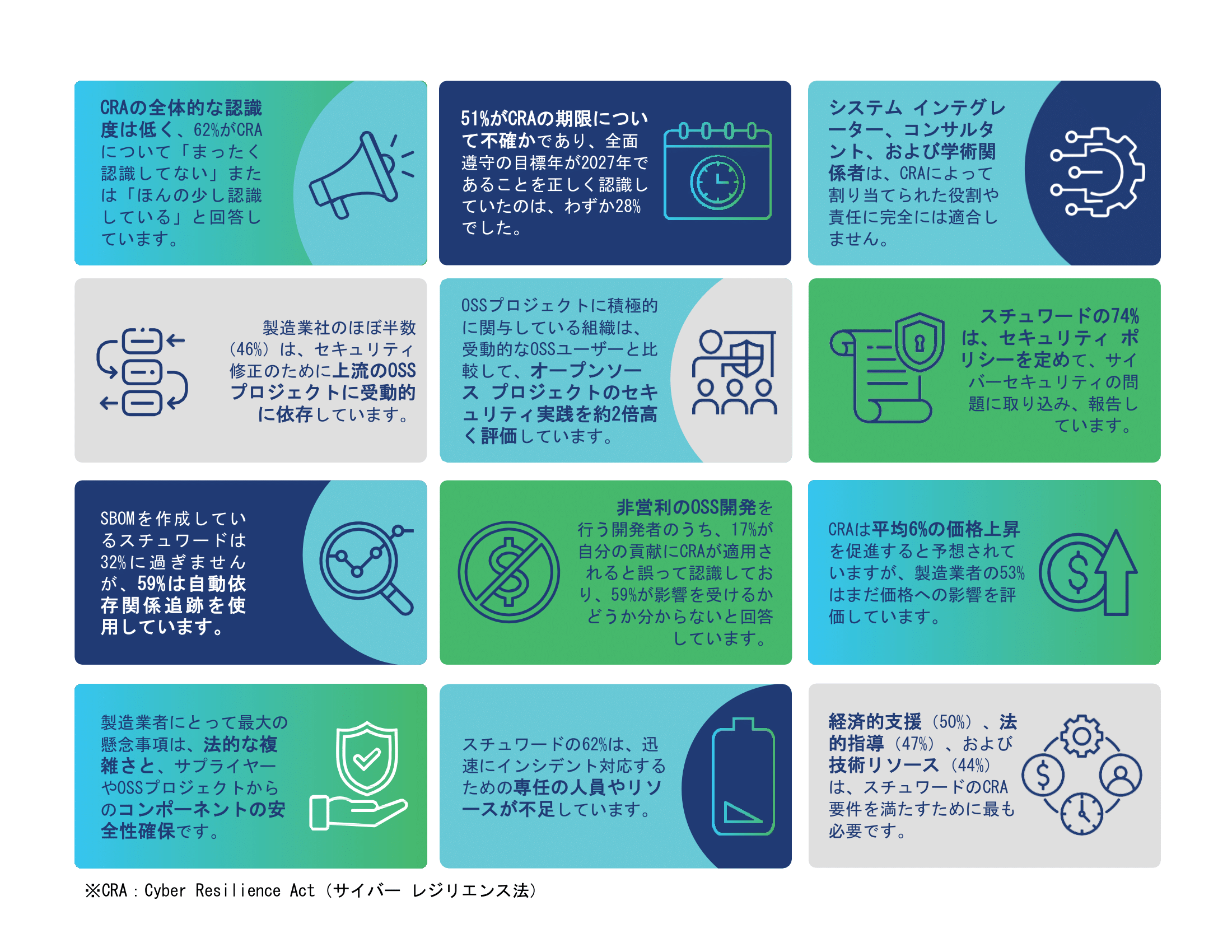 CRAの全体的な認識度は低く、62%がCRAについて「まったく認識してない」または「ほんの少し認識している」と回答しています。

51%がCRAの期限について不確かであり、全面遵守の目標年が2027年であることを正しく認識していたのは、わずか28%でした。

システム インテグレーター、コンサルタント、および学術関係者は、CRAによって割り当てられた役割や責任に完全には適合しません。

製造業社のほぼ半数（46%）は、セキュリティ修正のために上流のOSSプロジェクトに受動的に依存しています。

OSSプロジェクトに積極的に関与している組織は、受動的なOSSユーザーと比較して、オープンソース プロジェクトのセキュリティ実践を約2倍高く評価しています。

スチュワードの74%は、セキュリティ ポリシーを定めて、サイバーセキュリティの問題に取り込み、報告しています。

SBOMを作成しているスチュワードは32%に過ぎませんが、59%は自動依存関係追跡を使用しています。

非営利のOSS開発を行う開発者のうち、17%が自分の貢献にCRAが適用されると誤って認識しており、59%が影響を受けるかどうか分からないと回答しています。

CRAは平均6%の価格上昇を促進すると予想されていますが、製造業者の53%はまだ価格への影響を評価しています。

製造業者にとって最大の懸念事項は、法的な複雑さと、サプライヤーやOSSプロジェクトからのコンポーネントの安全性確保です。

スチュワードの62%は、迅速にインシデント対応するための専任の人員やリソースが不足しています。

経済的支援（50%）、法的指導（47%）、および技術リソース（44%）は、スチュワードのCRA要件を満たすために最も必要です。

※CRA：Cyber Resilience Act（サイバー レジリエンス法）