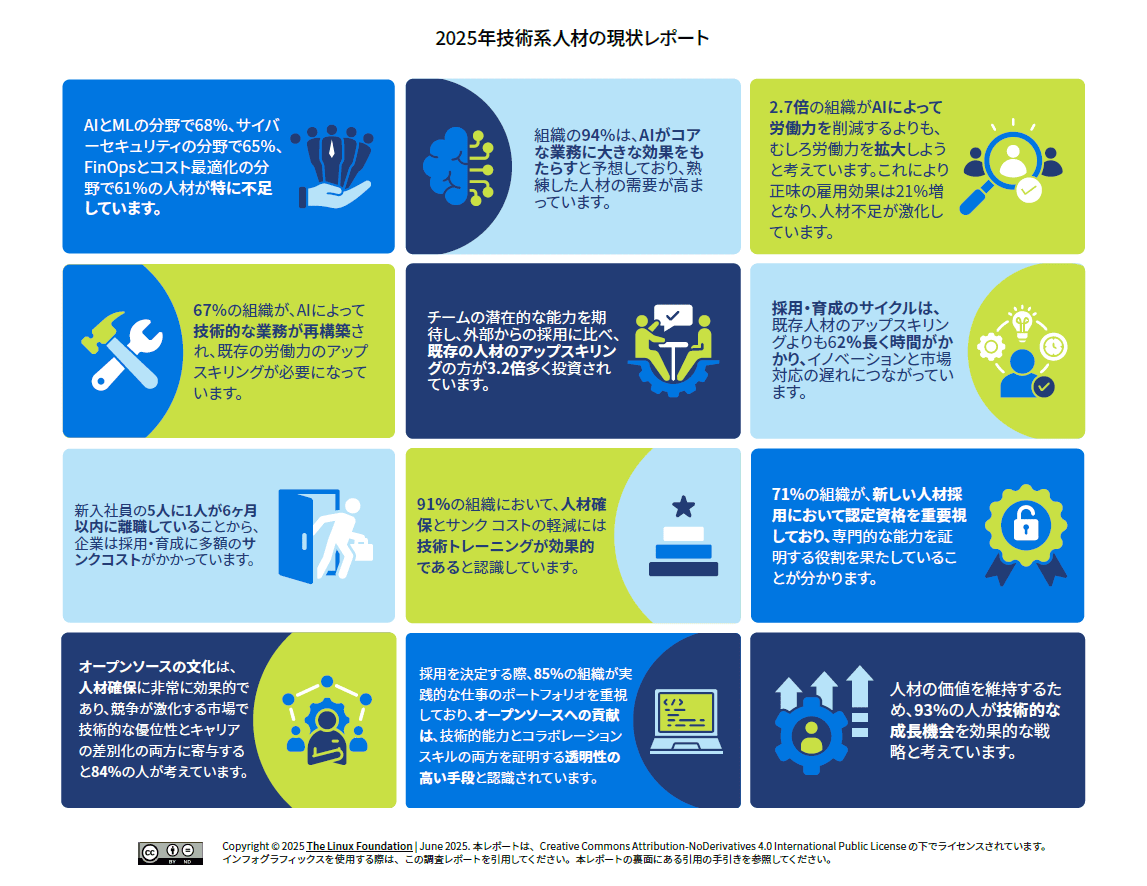 2025年技術系人材の現状レポート

AIとMLの分野で68%、サイバーセキュリティの分野で65%、FinOpsとコスト最適化の分野で61%の人材が特に不足しています。

組織の94%は、AIがコアな業務に大きな効果をもたらすと予想しており、熟練した人材の需要が高まっています。

2.7倍の組織がAIによって労働力を削減するよりも、むしろ労働力を拡大しようと考えています。これにより正味の雇用効果は21%増となり、人材不足が激化しています。

67%の組織が、AIによって技術的な業務が再構築され、既存の労働力のアップスキリングが必要になっています。

チームの潜在的な能力を期待し、外部からの採用に比べ、既存の人材のアップスキリングの方が3.2倍多く投資されています。

採用・育成のサイクルは、既存人材のアップスキリングよりも62%長く時間がかかり、イノベーションと市場対応の遅れにつながっています。

新入社員の5人に1人が6ヶ月以内に離職していることから、企業は採用・育成に多額のサンクコストがかかっています。

91%の組織において、人材確保とサンク コストの軽減には技術トレーニングが効果的であると認識しています。

71%の組織が、新しい人材採用において認定資格を重要視しており、専門的な能力を証明する役割を果たしていることが分かります。

オープンソースの文化は、人材確保に非常に効果的であり、競争が激化する市場で技術的な優位性とキャリアの差別化の両方に寄与すると84%の人が考えています。

採用を決定する際、85%の組織が実践的な仕事のポートフォリオを重視しており、オープンソースへの貢献は、技術的能力とコラボレーションスキルの両方を証明する透明性の高い手段と認識されています。

人材の価値を維持するため、93%の人が技術的な成長機会を効果的な戦略と考えています。

cc BY ND

Copyright © 2025 The Linux Foundation | June 2025. 本レポートは、Creative Commons Attribution-NoDerivatives 4.0 International Public License の下でライセンスされています。インフォグラフィックスを使用する際は、この調査レポートを引用してください。本レポートの裏面にある引用の手引きを参照してください。